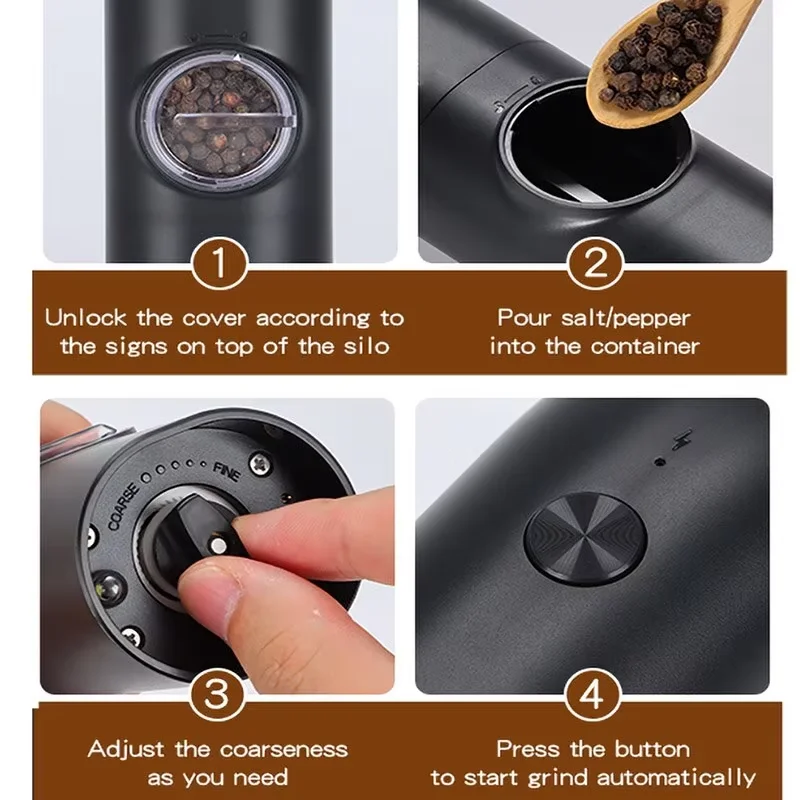 1

Unlock the cover according to the signs on top of the silo

2

Pour salt/pepper into the container

COARSE FINE

3

Adjust the coarseness as you need

4

Press the button to start grind automatically