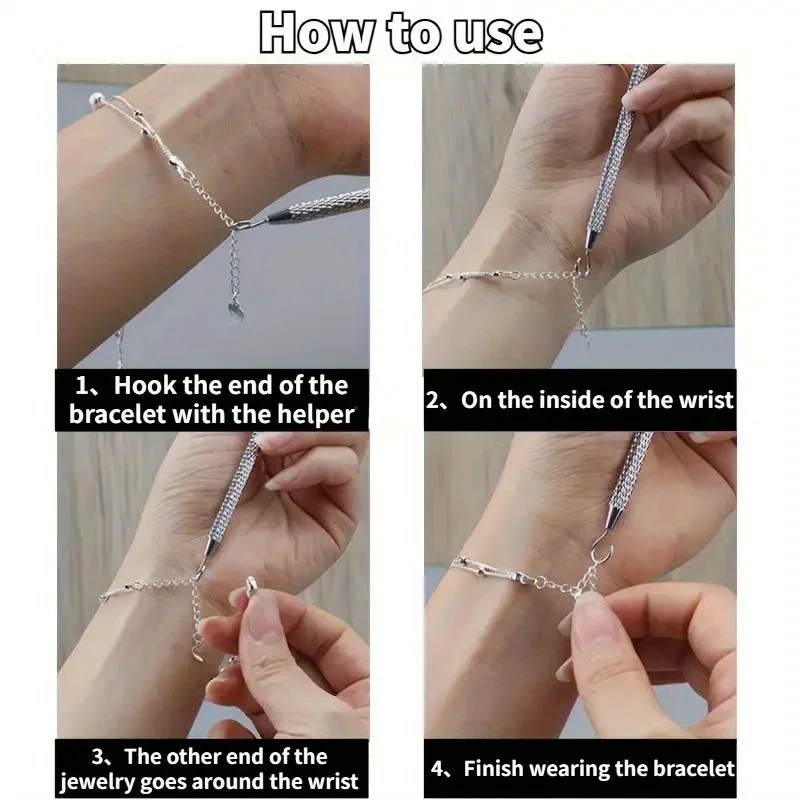 How to use

1、Hook the end of the bracelet with the helper

2、On the inside of the wrist

3、The other end of the jewelry goes around the wrist

4、Finish wearing the bracelet