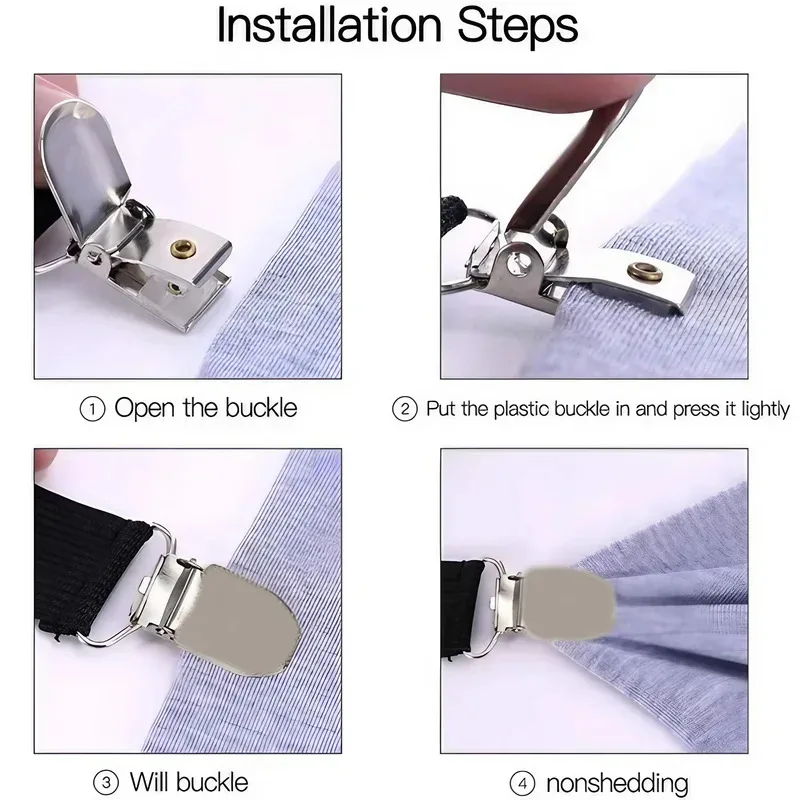 Installation Steps

① Open the buckle

② Put the plastic buckle in and press it lightly

③ Will buckle

④ nonshedding