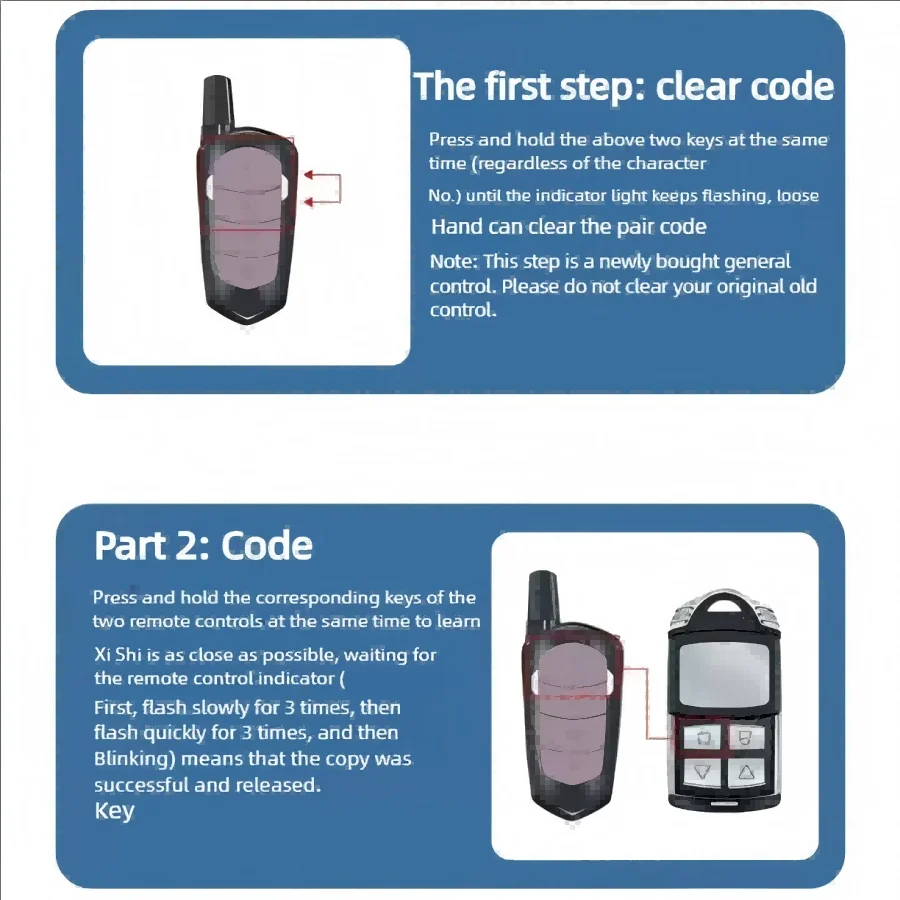 The first step: clear code

Press and hold the above two keys at the same time (regardless of the character

No.) until the indicator light keeps flashing, loose

Hand can clear the pair code

Note: This step is a newly bought general control. Please do not clear your original old control.

Part 2: Code

Press and hold the corresponding keys of the two remote controls at the same time to learn

Xi Shi is as close as possible, waiting for the remote control indicator (

First, flash slowly for 3 times, then flash quickly for 3 times, and then Blinking) means that the copy was successful and released.

Key