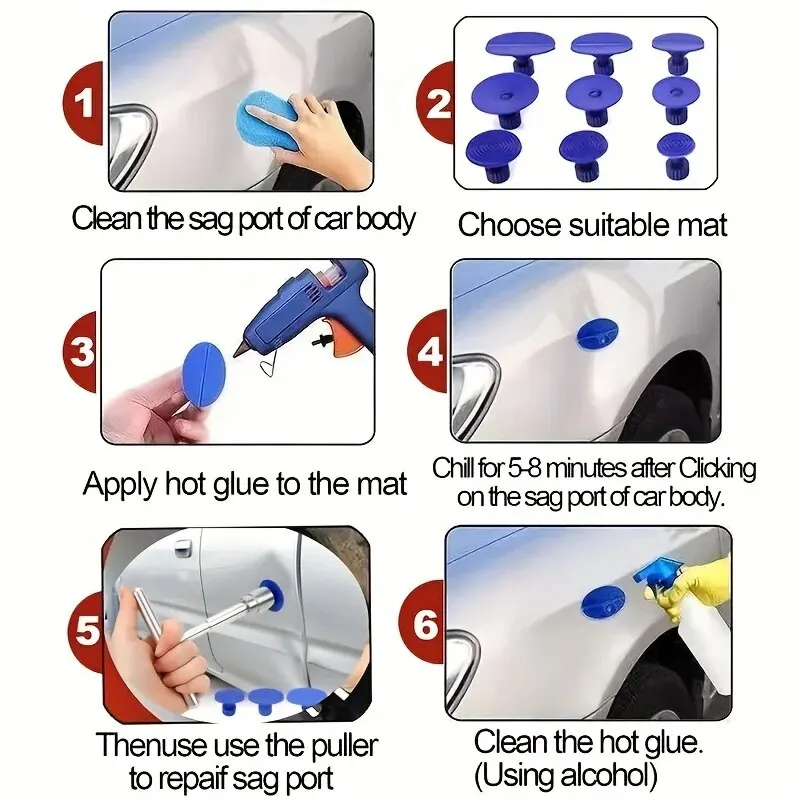 1

Clean the sag port of car body

2

Choose suitable mat

3

Apply hot glue to the mat

4

Chill for 5-8 minutes after Clicking on the sag port of car body.

5

Thenuse use the puller to repaif sag port

6

Clean the hot glue. (Using alcohol)