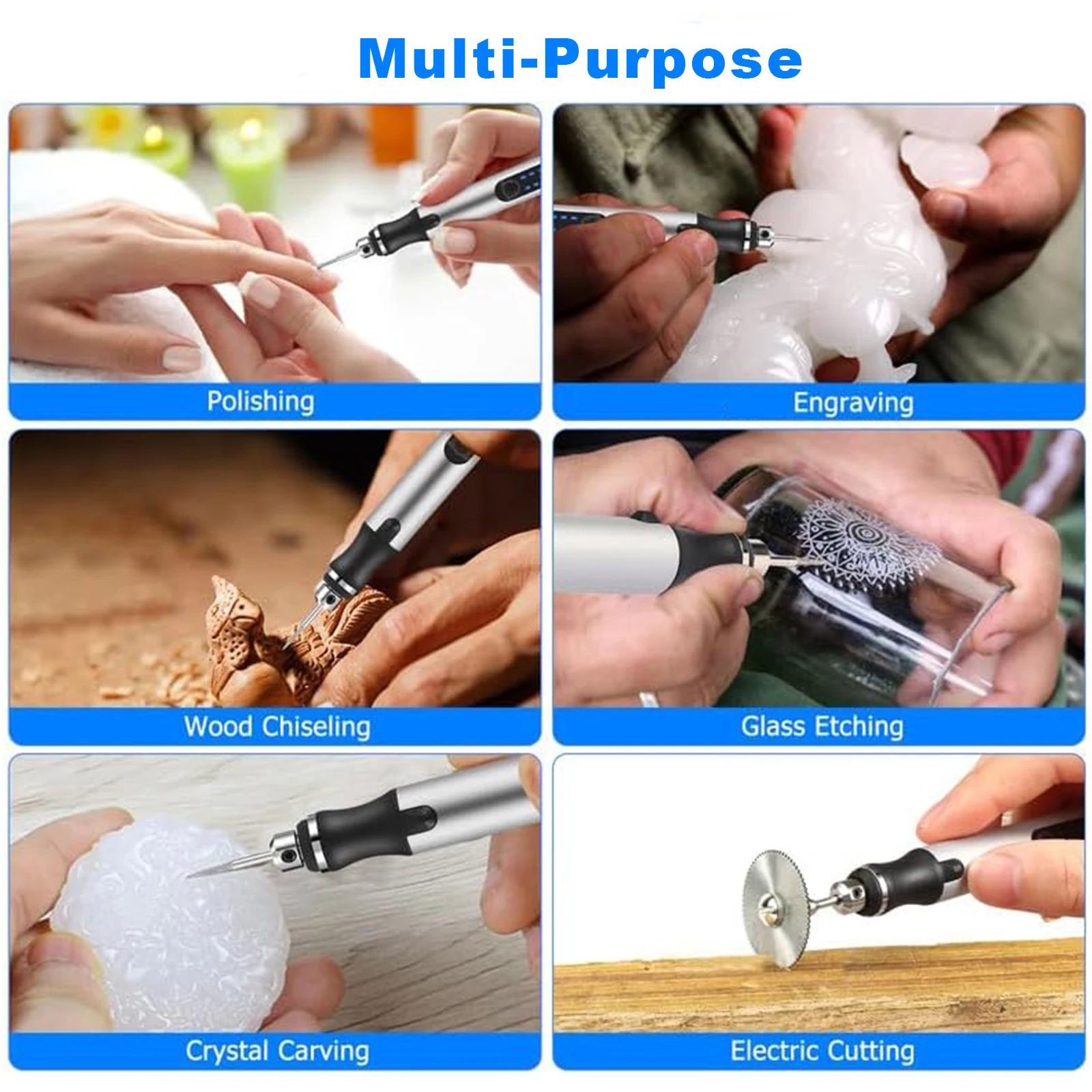 Multi-Purpose

Polishing

Engraving

Wood Chiseling

Glass Etching

Crystal Carving

Electric Cutting