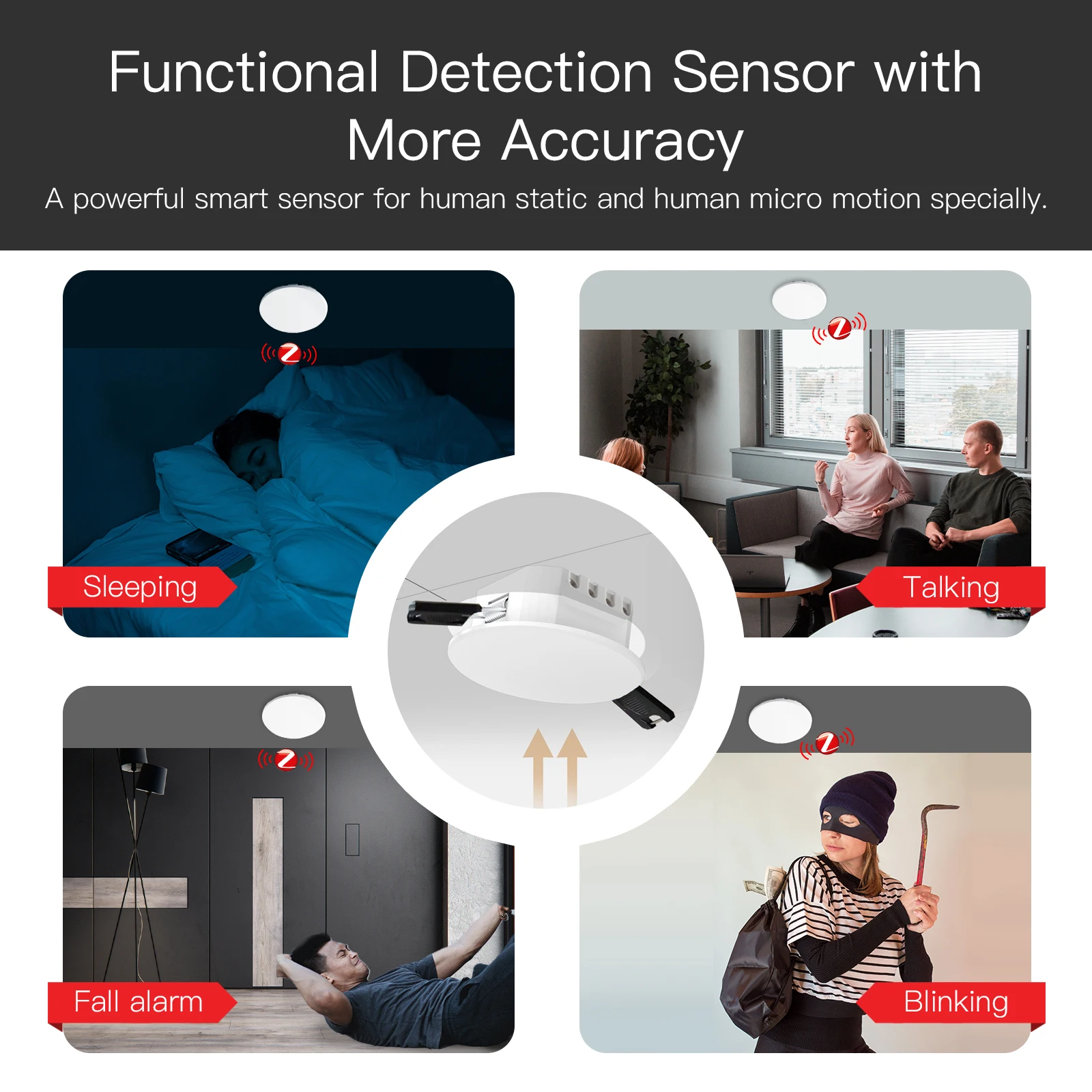 Functional Detection Sensor with More Accuracy

A powerful smart sensor for human static and human micro motion specially.

Sleeping

Talking

Fall alarm

Blinking