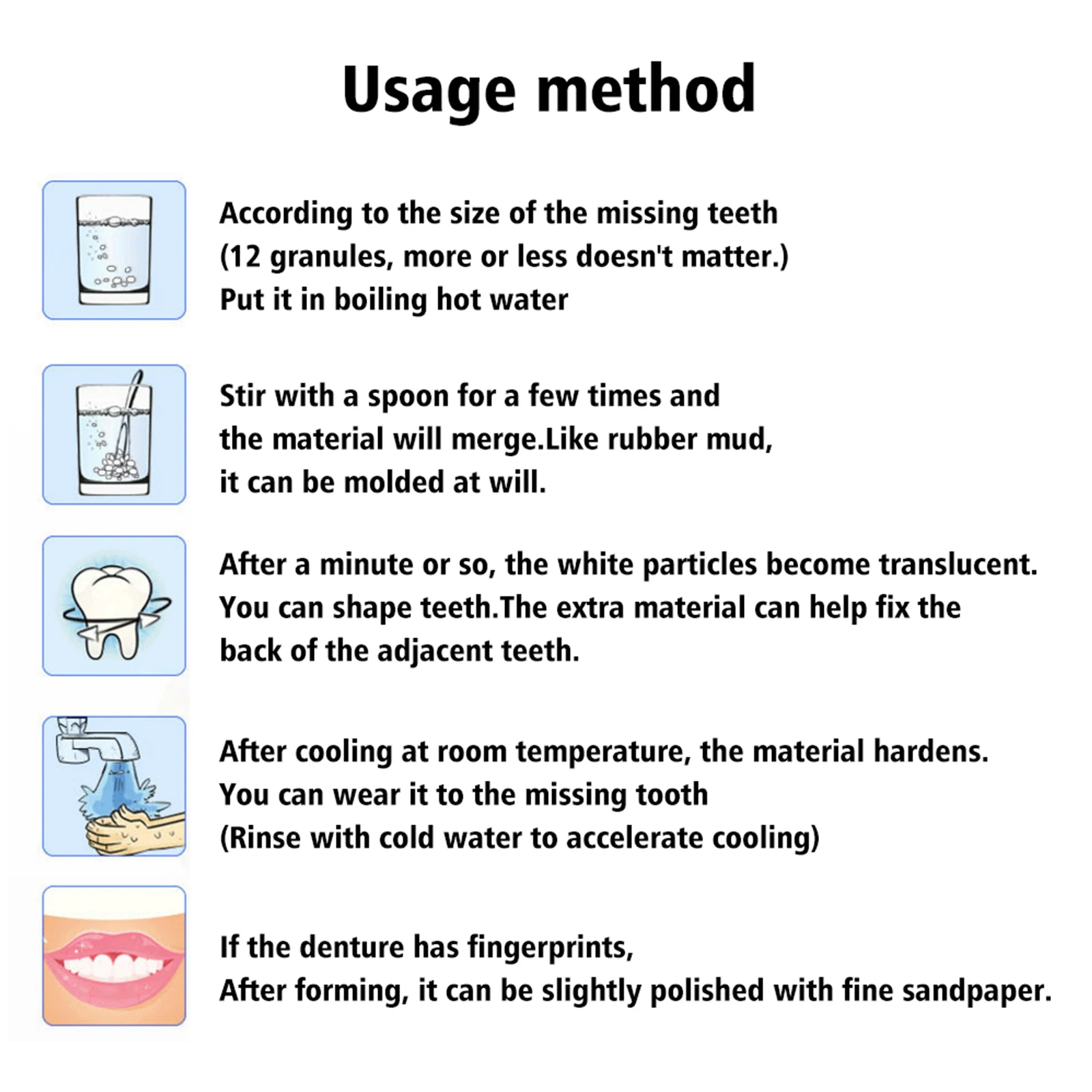 Usage method

According to the size of the missing teeth
(12 granules, more or less doesn't matter.)
Put it in boiling hot water

Stir with a spoon for a few times and
the material will merge.Like rubber mud,
it can be molded at will.

After a minute or so, the white particles become translucent.
You can shape teeth.The extra material can help fix the
back of the adjacent teeth.

After cooling at room temperature, the material hardens.
You can wear it to the missing tooth
(Rinse with cold water to accelerate cooling)

If the denture has fingerprints,
After forming, it can be slightly polished with fine sandpaper.