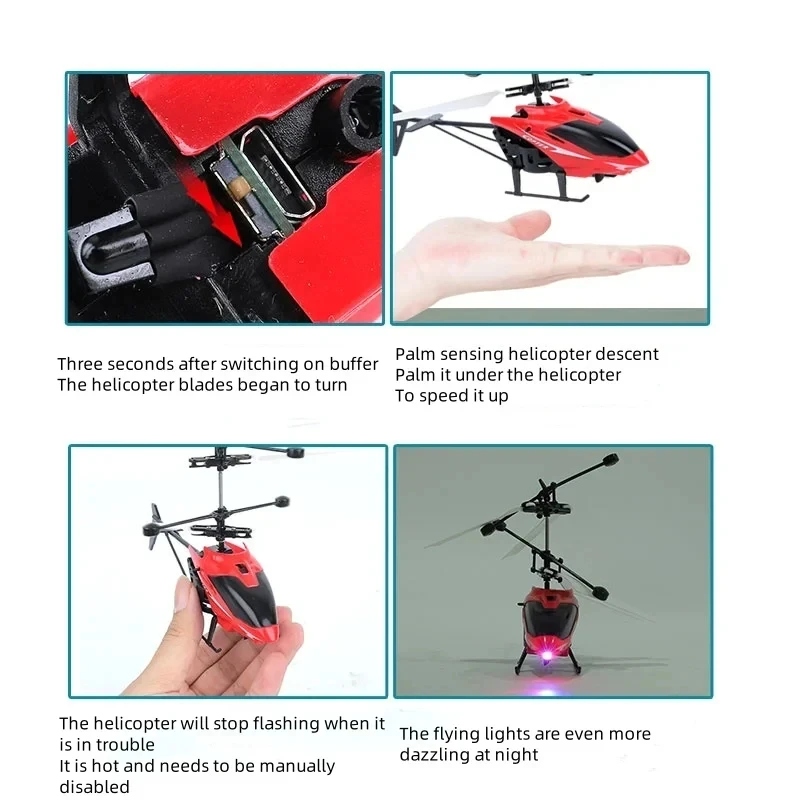 Three seconds after switching on buffer
The helicopter blades began to turn

Palm sensing helicopter descent
Palm it under the helicopter
To speed it up

The helicopter will stop flashing when it is in trouble
It is hot and needs to be manually disabled

The flying lights are even more dazzling at night