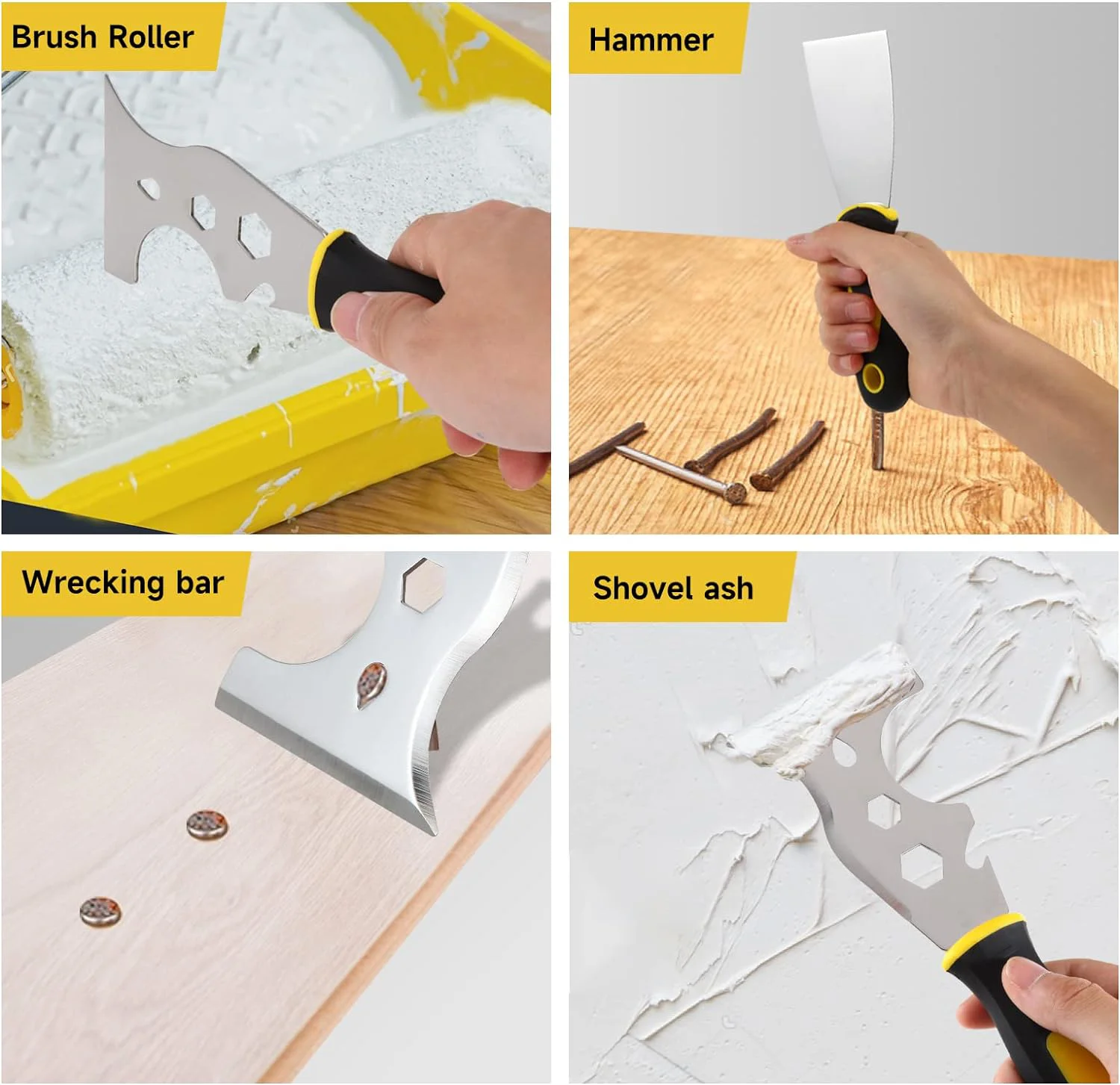 Brush Roller

Hammer

Wrecking bar

Shovel ash