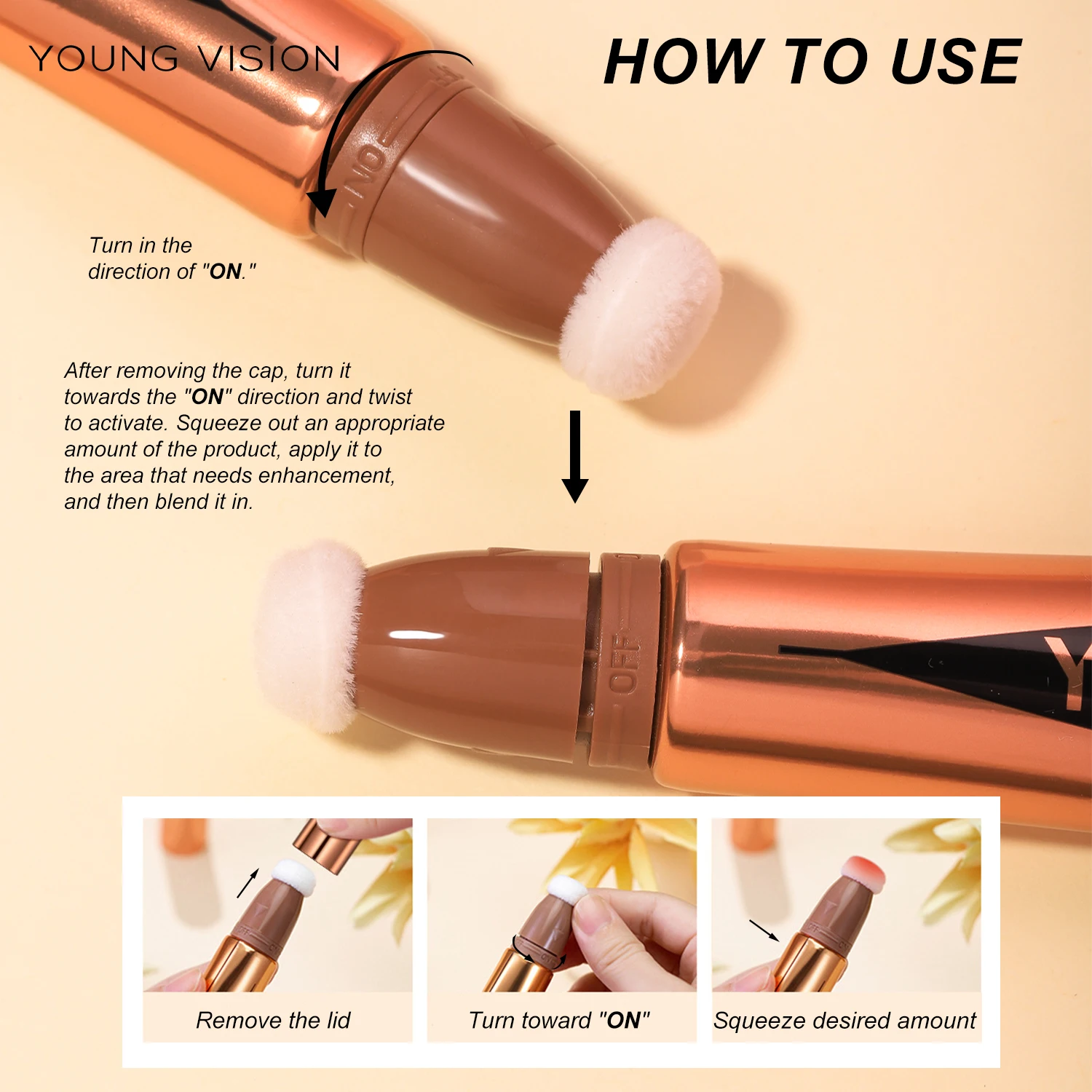 YOUNG VISION

HOW TO USE

ON

Turn in the direction of "ON."

After removing the cap, turn it towards the "ON" direction and twist to activate. Squeeze out an appropriate amount of the product, apply it to the area that needs enhancement, and then blend it in.

OFF

Remove the lid

Turn toward "ON"

Squeeze desired amount