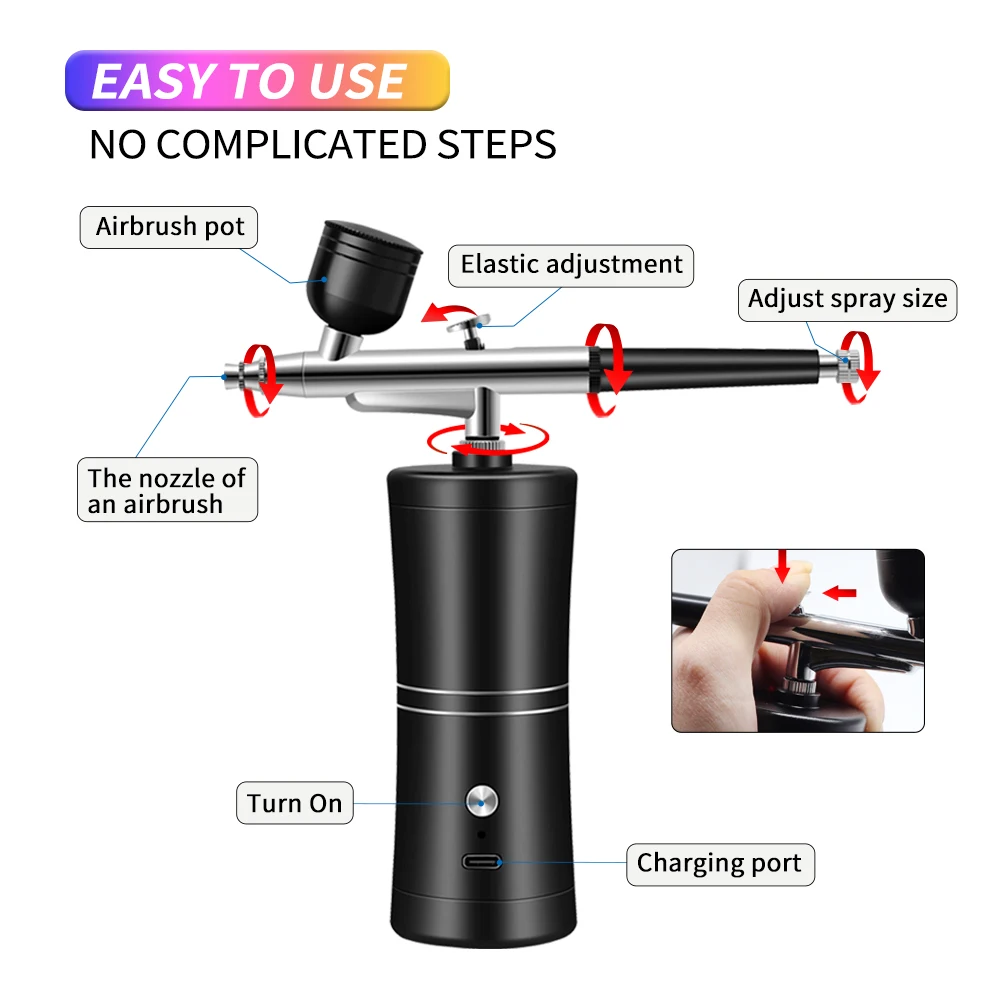 EASY TO USE

NO COMPLICATED STEPS

Airbrush pot

Elastic adjustment

Adjust spray size

The nozzle of an airbrush

Turn On

Charging port