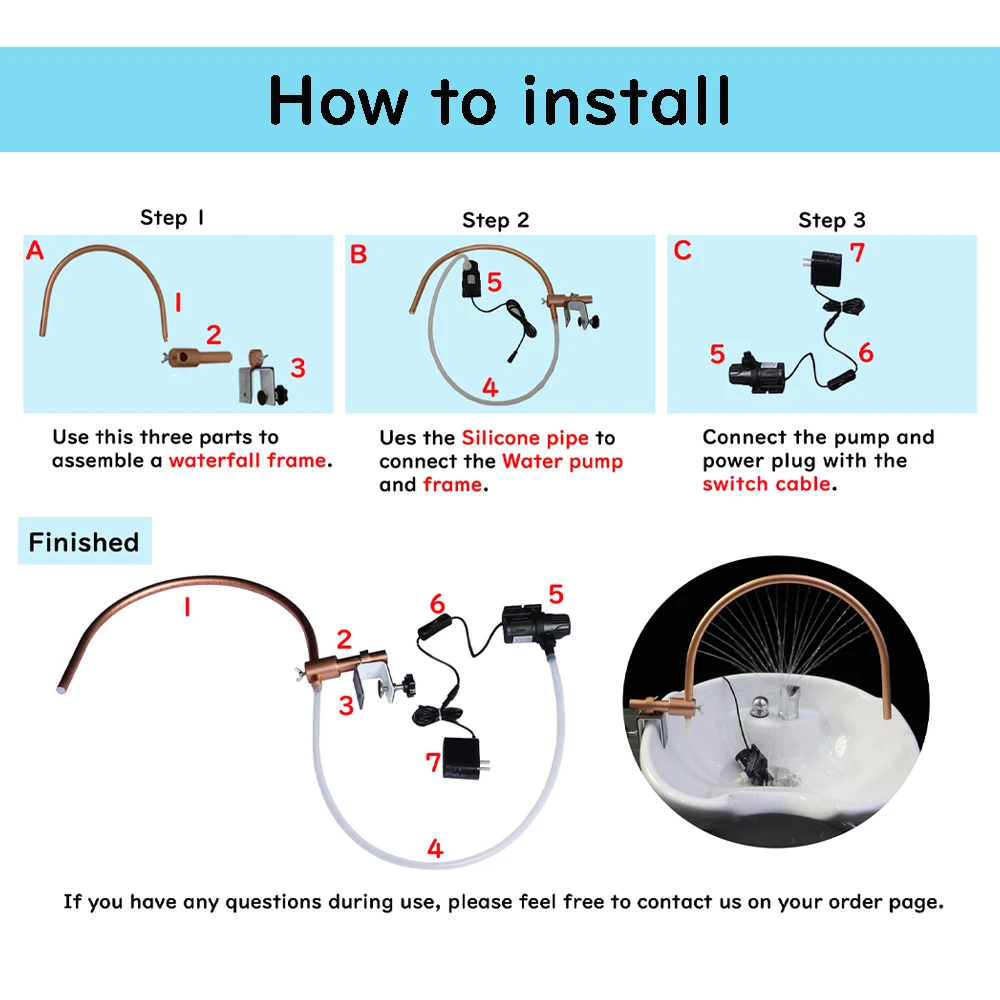 How to install

Step 1

A

1

2

3

Use this three parts to assemble a waterfall frame.

Step 2

B

5

4

Ues the Silicone pipe to connect the Water pump and frame.

Step 3

C

7

5

6

Connect the pump and power plug with the switch cable.

Finished

1

2

3

6

5

7

4

If you have any questions during use, please feel free to contact us on your order page.