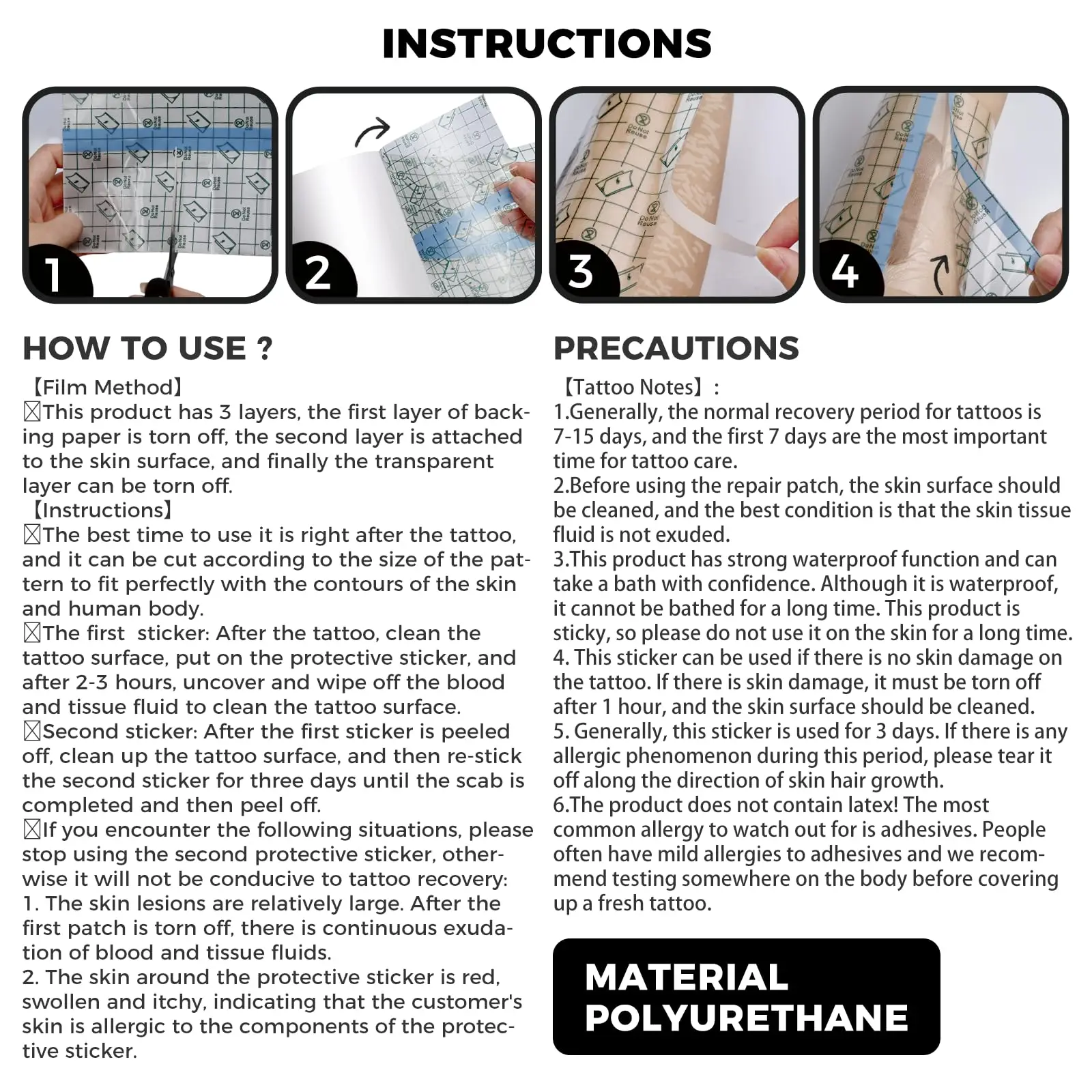 INSTRUCTIONS

1

2

3

4

HOW TO USE ?

【Film Method】
☒This product has 3 layers, the first layer of backing paper is torn off, the second layer is attached to the skin surface, and finally the transparent layer can be torn off.
【Instructions】
☒The best time to use it is right after the tattoo, and it can be cut according to the size of the pattern to fit perfectly with the contours of the skin and human body.
☒The first sticker: After the tattoo, clean the tattoo surface, put on the protective sticker, and after 2-3 hours, uncover and wipe off the blood and tissue fluid to clean the tattoo surface.
☒Second sticker: After the first sticker is peeled off, clean up the tattoo surface, and then re-stick the second sticker for three days until the scab is completed and then peel off.
☒If you encounter the following situations, please stop using the second protective sticker, otherwise it will not be conducive to tattoo recovery:
1. The skin lesions are relatively large. After the first patch is torn off, there is continuous exudation of blood and tissue fluids.
2. The skin around the protective sticker is red, swollen and itchy, indicating that the customer's skin is allergic to the components of the protective sticker.

PRECAUTIONS

【Tattoo Notes】:
1.Generally, the normal recovery period for tattoos is 7-15 days, and the first 7 days are the most important time for tattoo care.
2.Before using the repair patch, the skin surface should be cleaned, and the best condition is that the skin tissue fluid is not exuded.
3.This product has strong waterproof function and can take a bath with confidence. Although it is waterproof, it cannot be bathed for a long time. This product is sticky, so please do not use it on the skin for a long time.
4. This sticker can be used if there is no skin damage on the tattoo. If there is skin damage, it must be torn off after 1 hour, and the skin surface should be cleaned.
5. Generally, this sticker is used for 3 days. If there is any allergic phenomenon during this period, please tear it off along the direction of skin hair growth.
6.The product does not contain latex! The most common allergy to watch out for is adhesives. People often have mild allergies to adhesives and we recommend testing somewhere on the body before covering up a fresh tattoo.

MATERIAL
POLYURETHANE