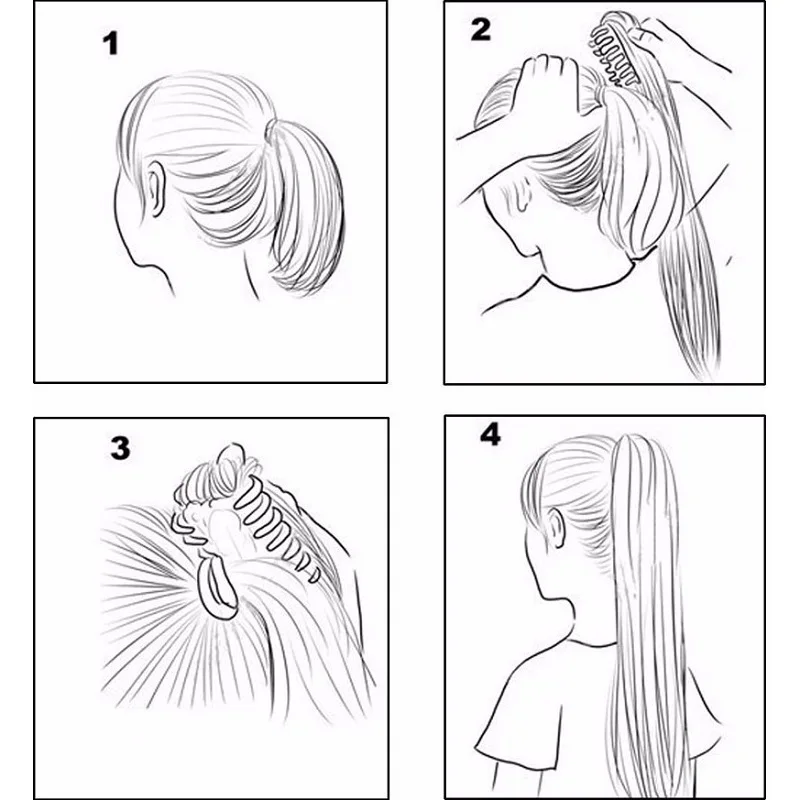 1

2

3

4