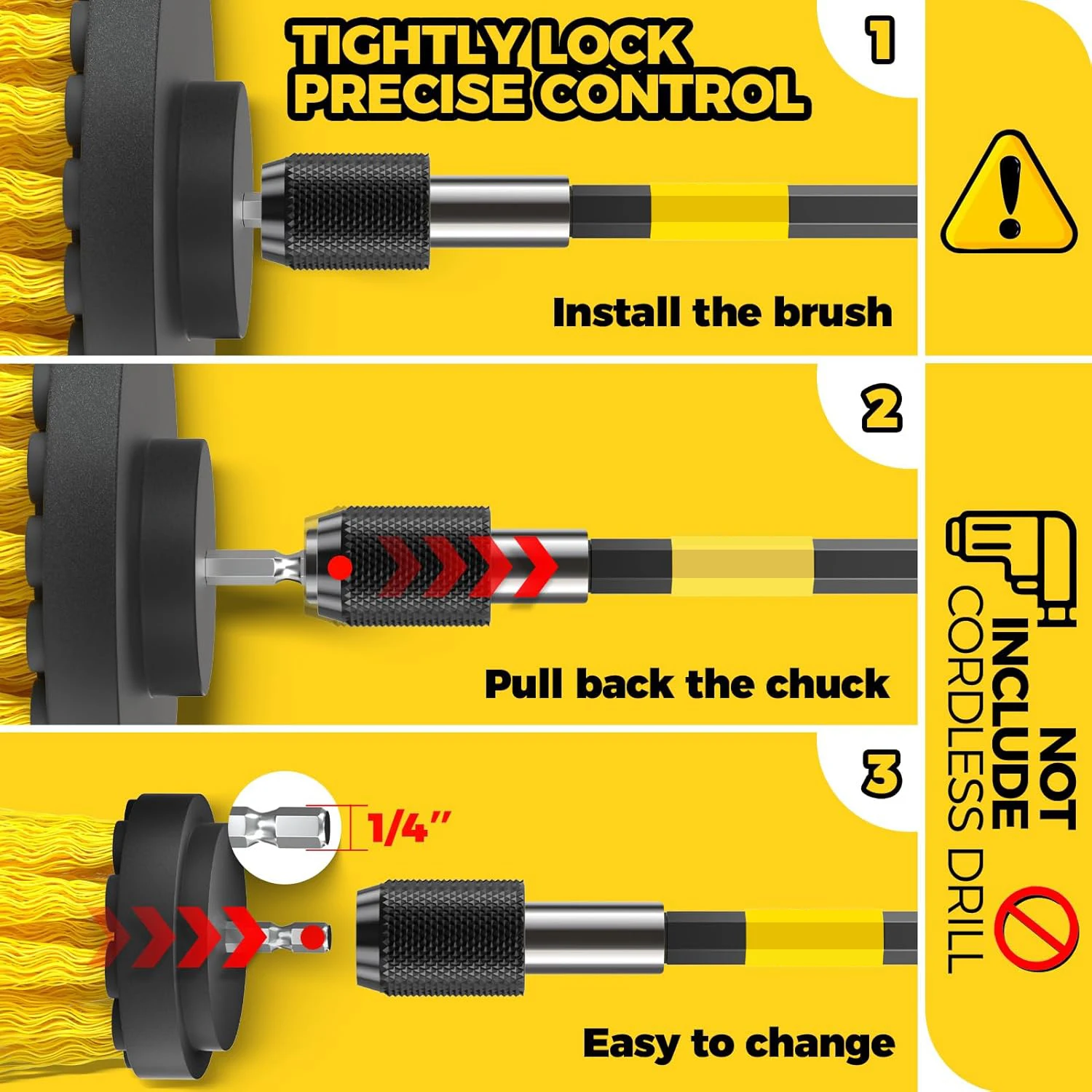 TIGHTLY LOCK
PRECISE CONTROL

1

Install the brush

2

Pull back the chuck

3

1/4"

Easy to change

NOT INCLUDE CORDLESS DRILL